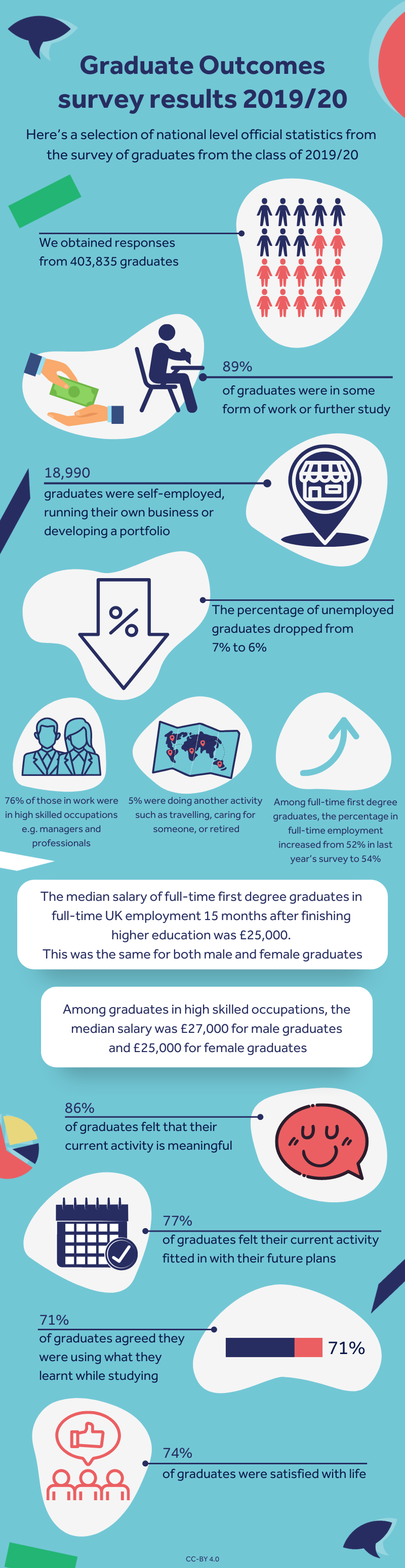 Graduate Outcomes survey results 2019/20

Here's a selection of national level official statistics from the survey of graduates from the class of 2019/20

We obtained responses from 403,835 graduates

89%
of graduates were in some form of work or further study

18,990
graduates were self-employed, running their own business or developing a portfolio

%

The percentage of unemployed graduates dropped from 7% to 6%

76% of those in work were in high skilled occupations e.g. managers and professionals

5% were doing another activity such as travelling, caring for someone, or retired

Among full-time first degree graduates, the percentage in full-time employment increased from 52% in last year's survey to 54%

The median salary of full-time first degree graduates in full-time UK employment 15 months after finishing higher education was £25,000.
This was the same for both male and female graduates

Among graduates in high skilled occupations, the median salary was £27,000 for male graduates and £25,000 for female graduates

86%
of graduates felt that their current activity is meaningful

77%
of graduates felt their current activity fitted in with their future plans

71%
of graduates agreed they were using what they learnt while studying

71%

74%
of graduates were satisfied with life

CC-BY 4.0